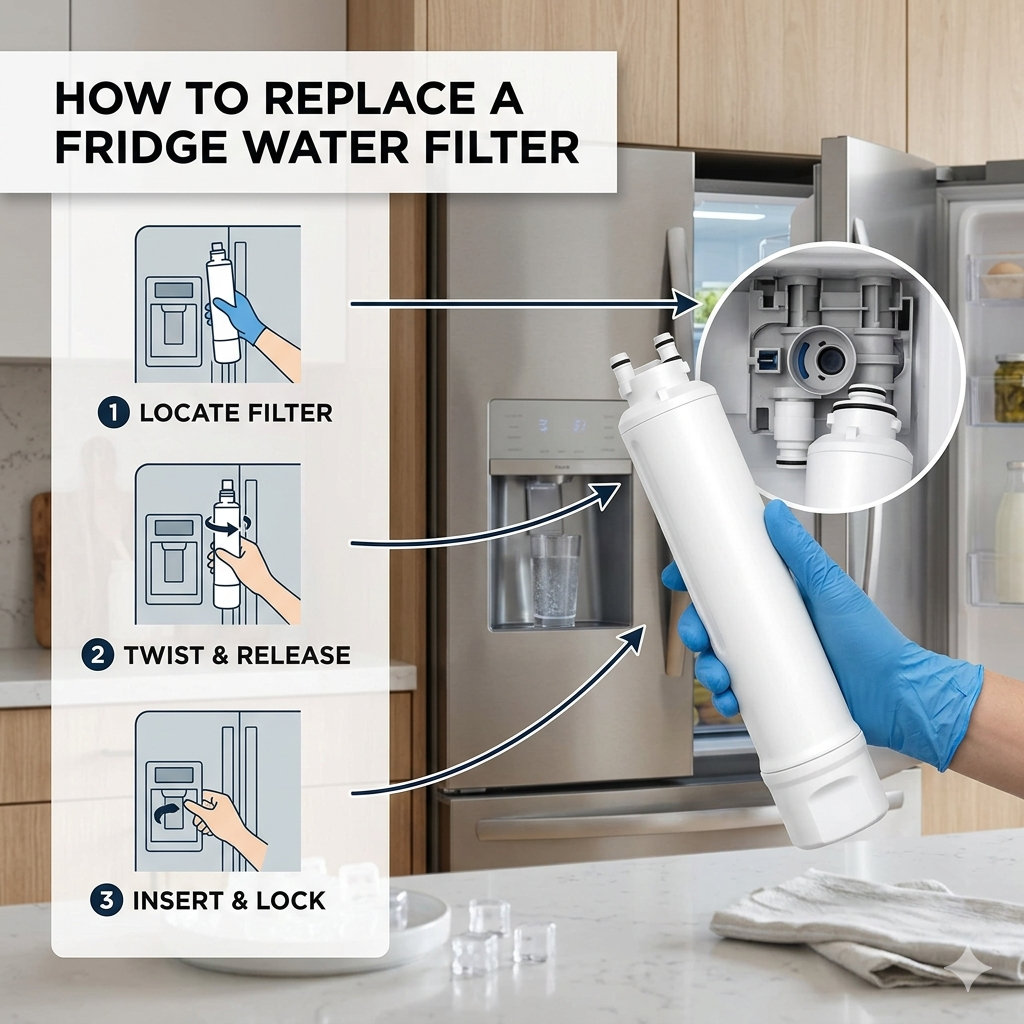 HOW TO REPLACE A FRIDGE WATER FILTER

1 LOCATE FILTER

2 TWIST & RELEASE

3 INSERT & LOCK